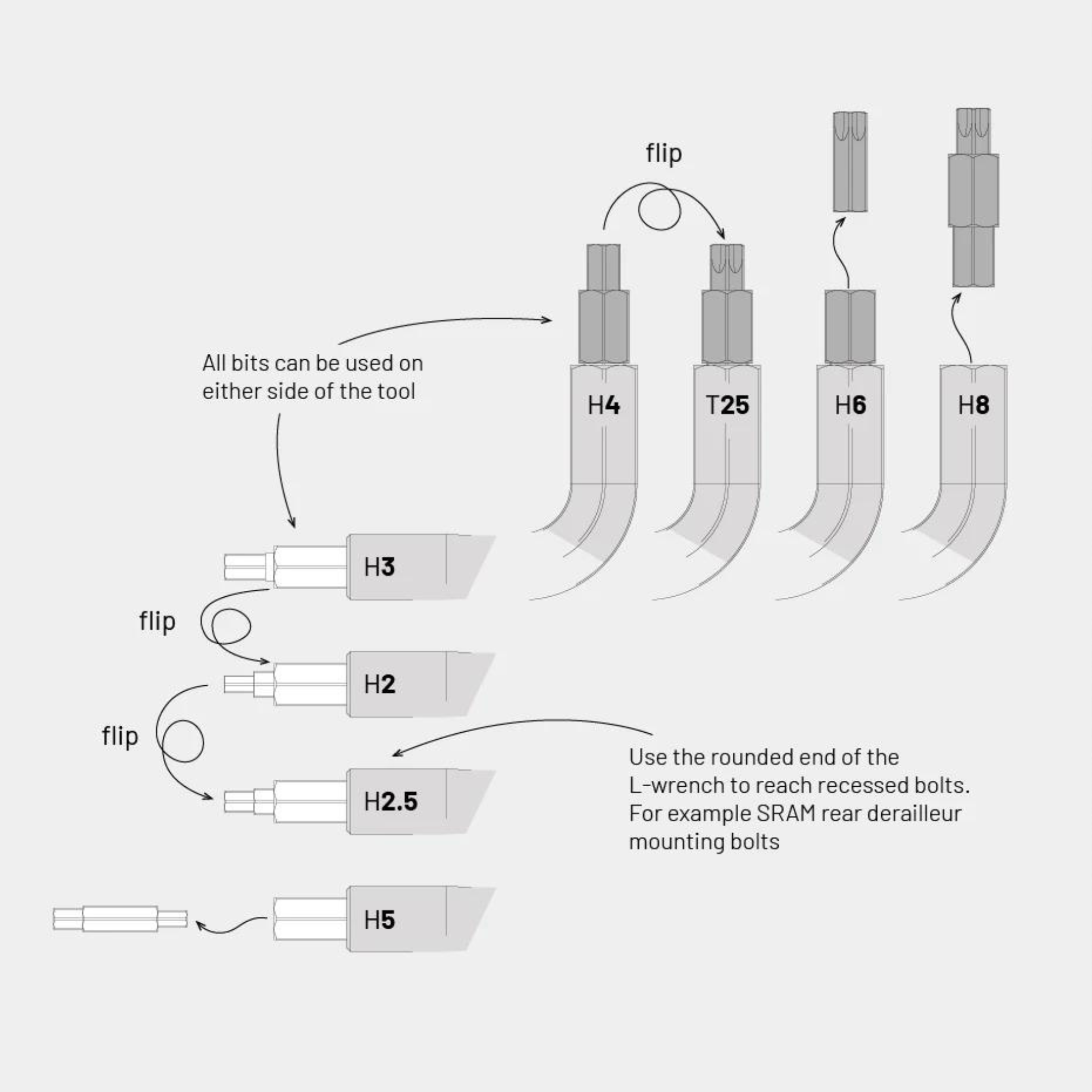 flip

All bits can be used on either side of the tool

H4

T25

H6

H8

H3

flip

H2

flip

H2.5

Use the rounded end of the L-wrench to reach recessed bolts. For example SRAM rear derailleur mounting bolts

H5